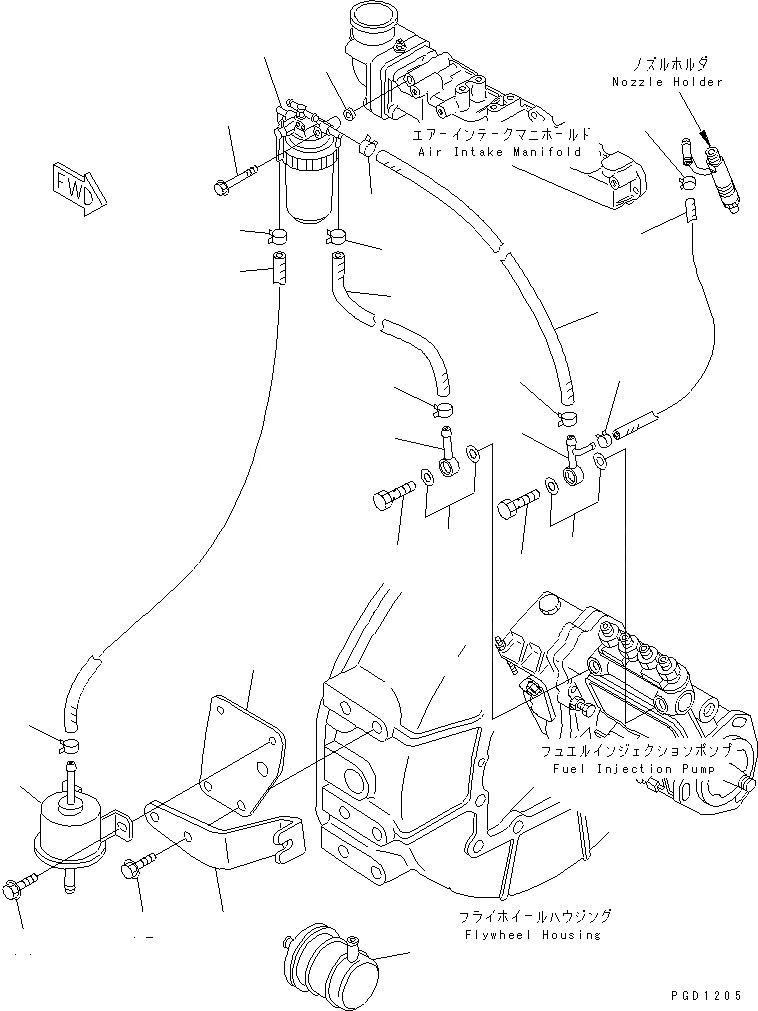 ノズルホルダ
Nozzle Holder

エアーインテークマニホールド
Air Intake Manifold

FWD

フュエルインジェクションポンプ
Fuel Injection Pump

フライホイールハウジング
Flywheel Housing

PGD1205