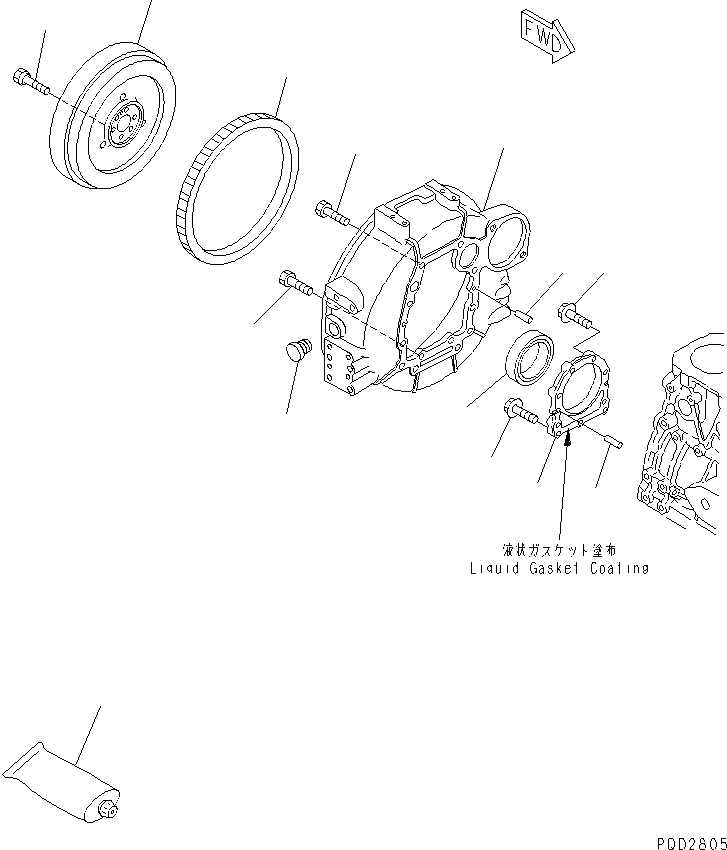 FWD

液状ガスケット塗布
Liquid Gasket Coating

P0D2805