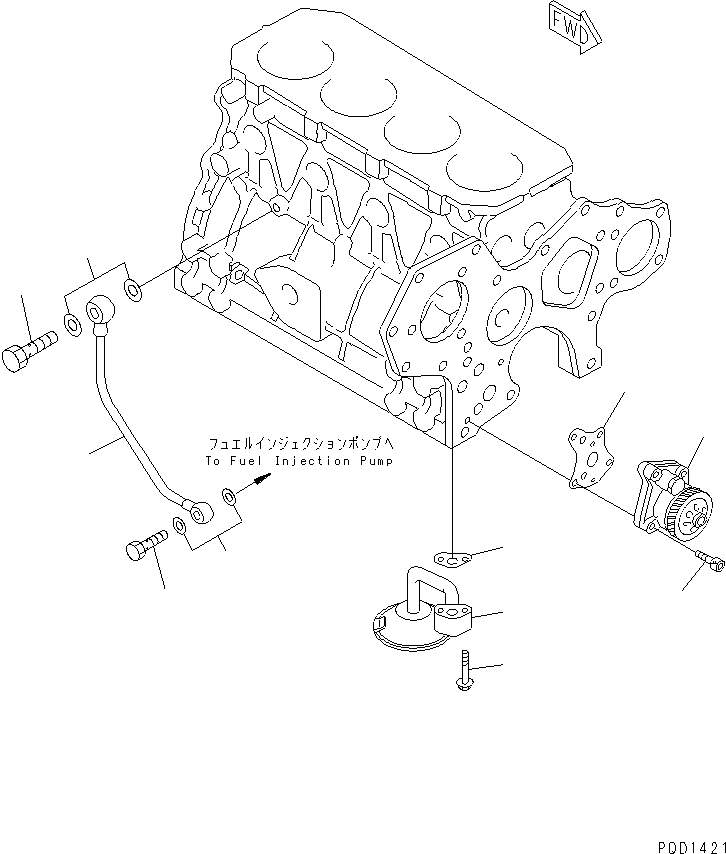 FWD

フュエルインジェクションポンプへ
To Fuel Injection Pump

P0D1421