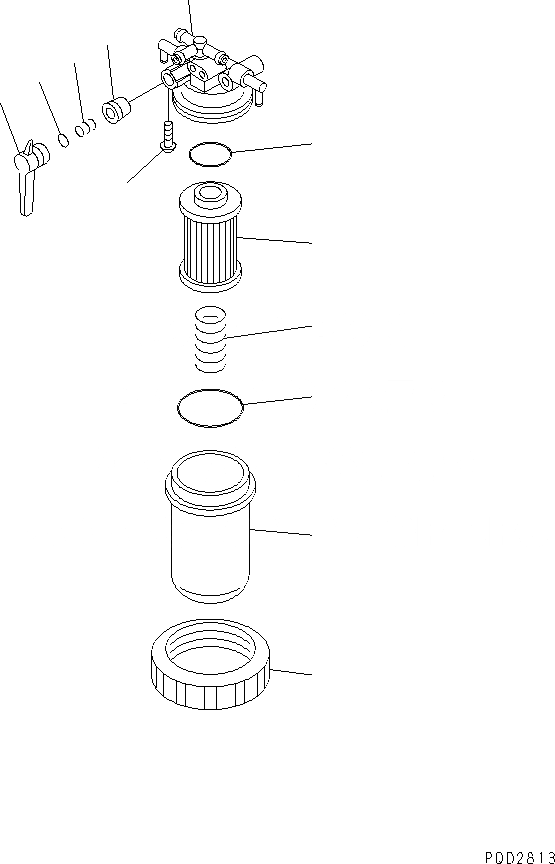 P0D2813