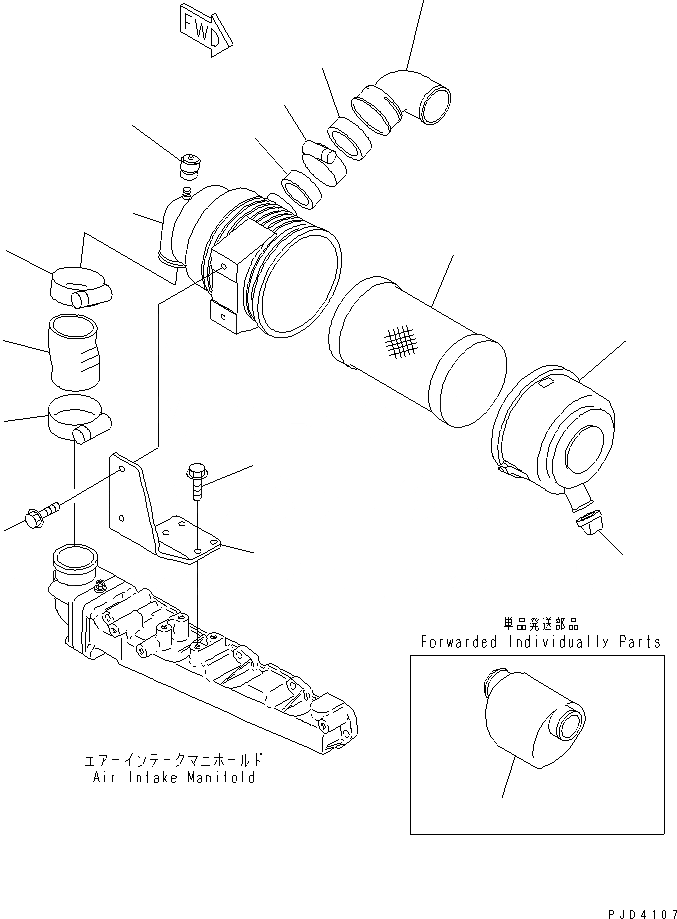 FWD

単品発送部品
Forwarded Individually Parts

エアーインテークマニホールド
Air Intake Manifold

PJD4107