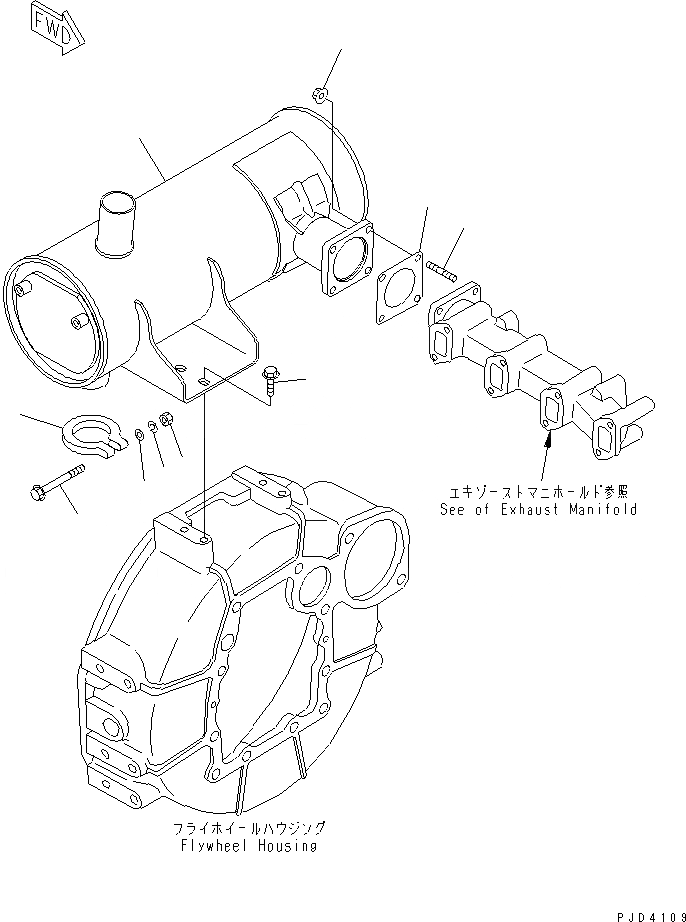 FWD

エキゾーストマニホールド参照
See of Exhaust Manifold

フライホイールハウジング
Flywheel Housing

PJD4109