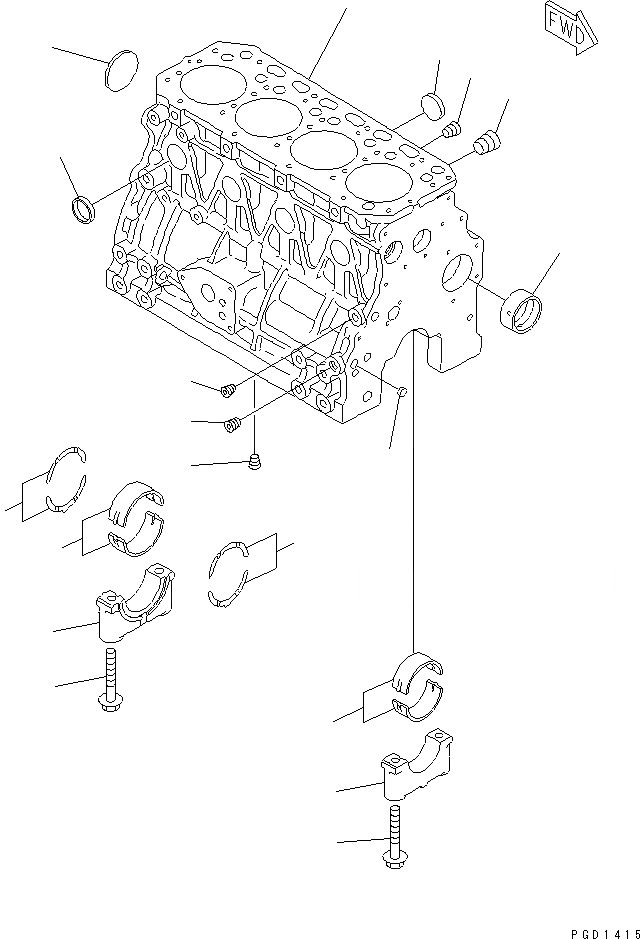 FWD

PGD1415