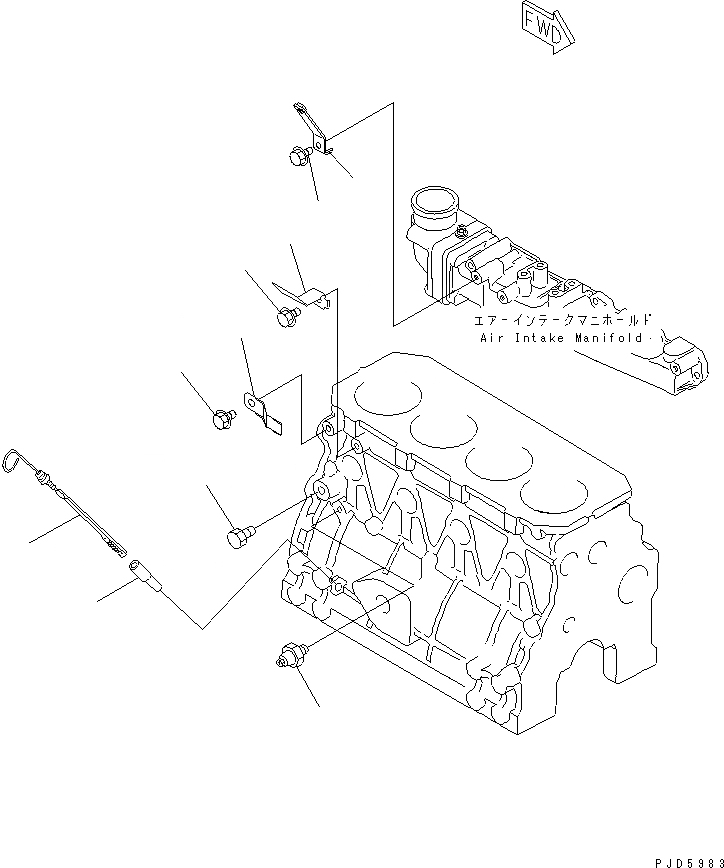 FWD

エアーインテークマニホールド
Air Intake Manifold

PJD5983