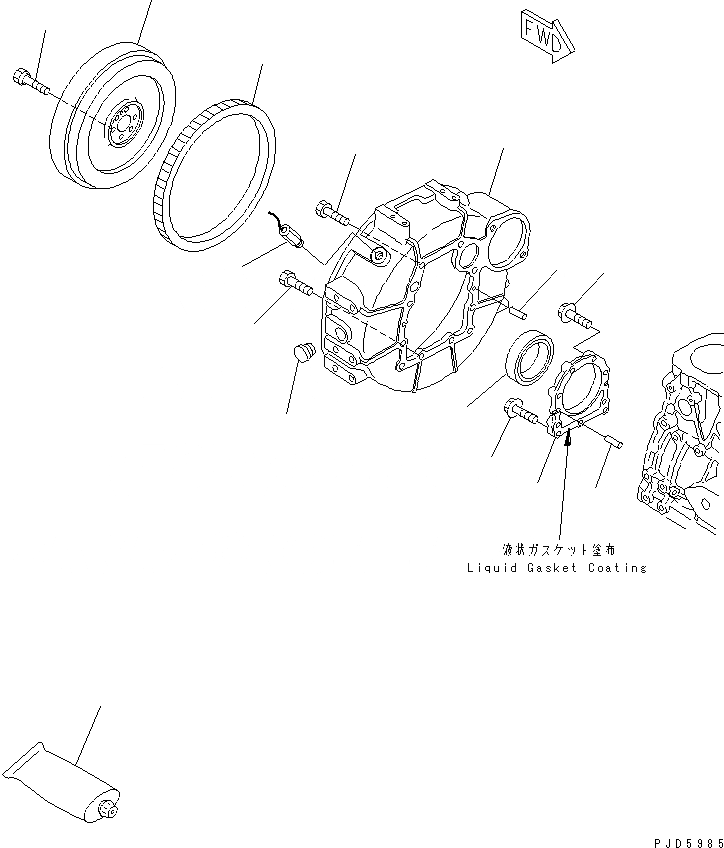 FWD

液状ガスケット塗布
Liquid Gasket Coating

PJD5985