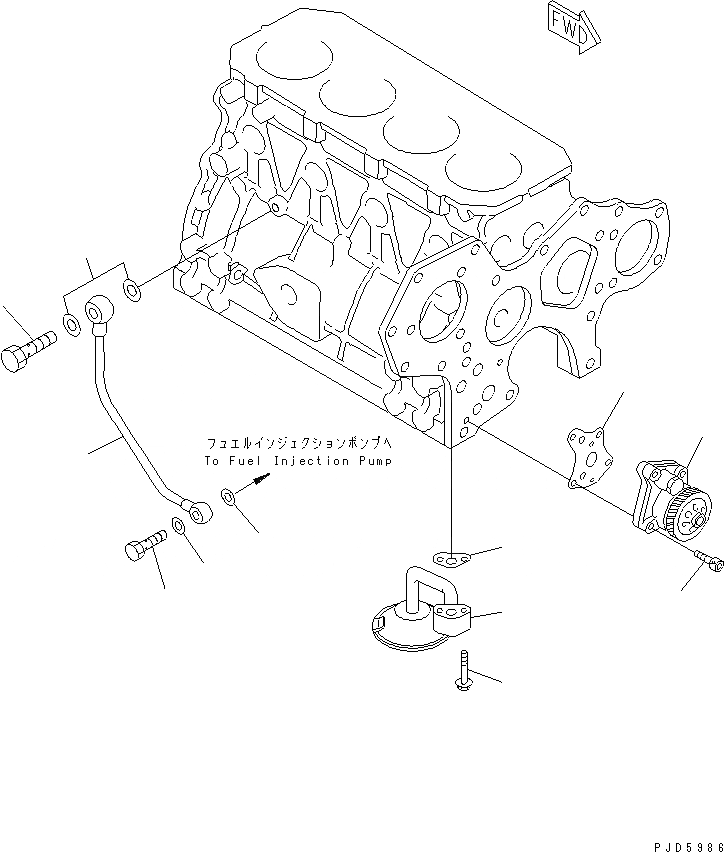 FWD

フュエルインジェクションポンプへ
To Fuel Injection Pump

PJD5986