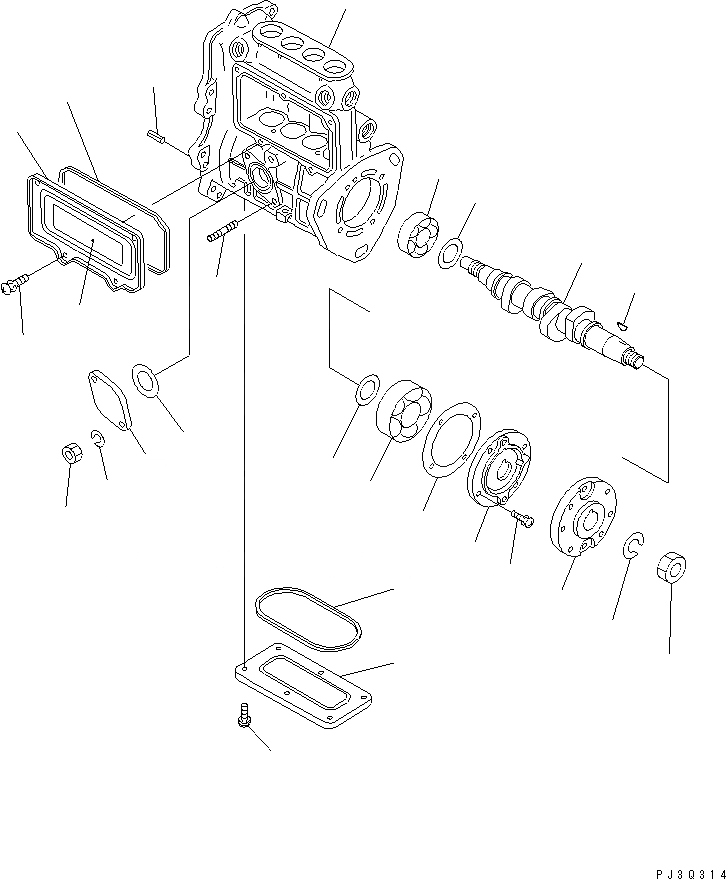 PJ3Q314