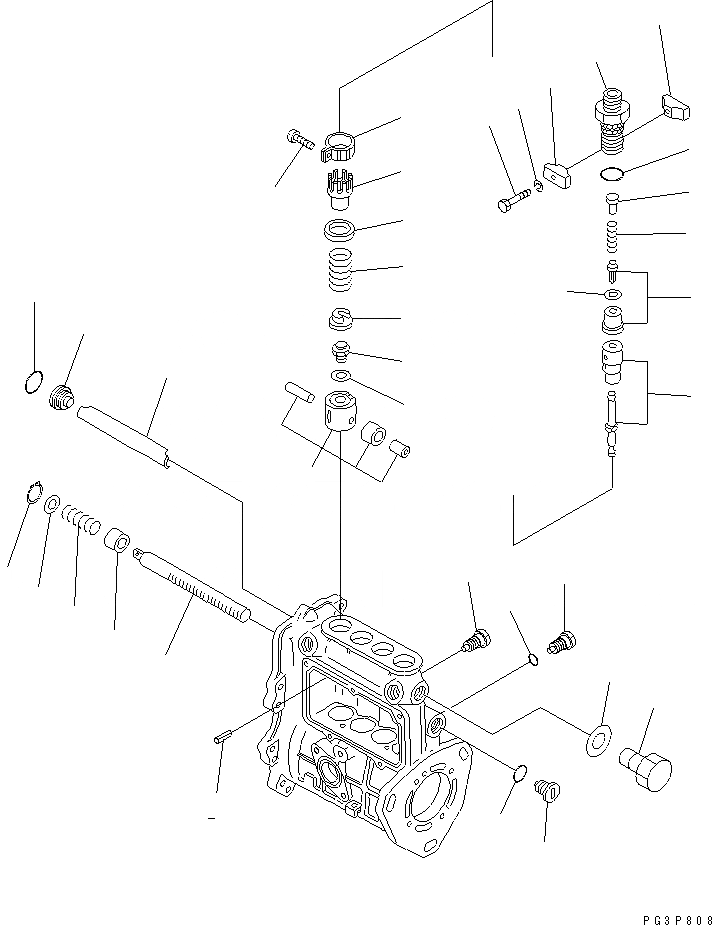 PG3P808