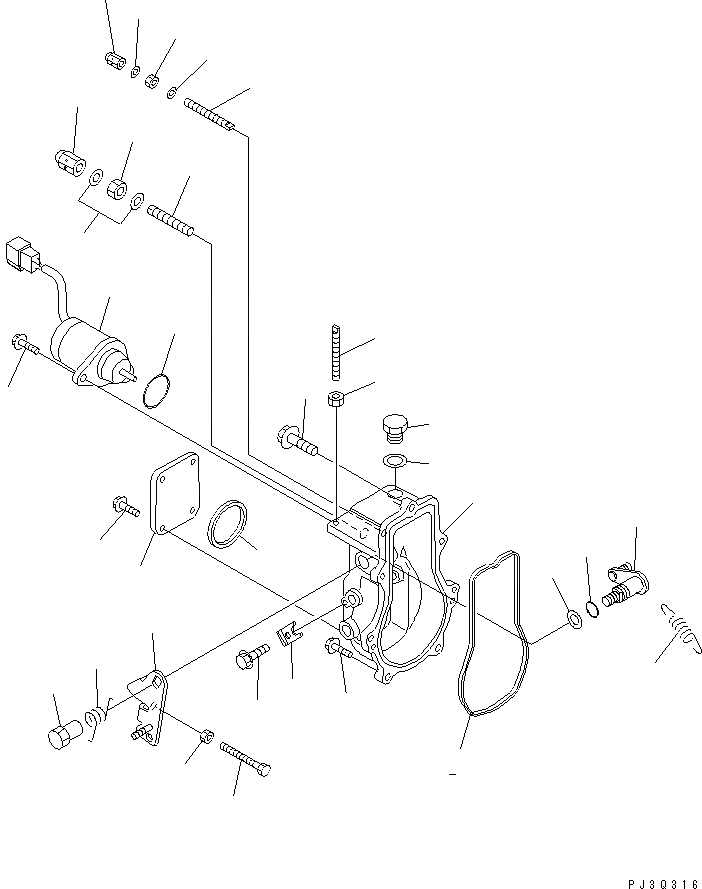 PJ3Q316