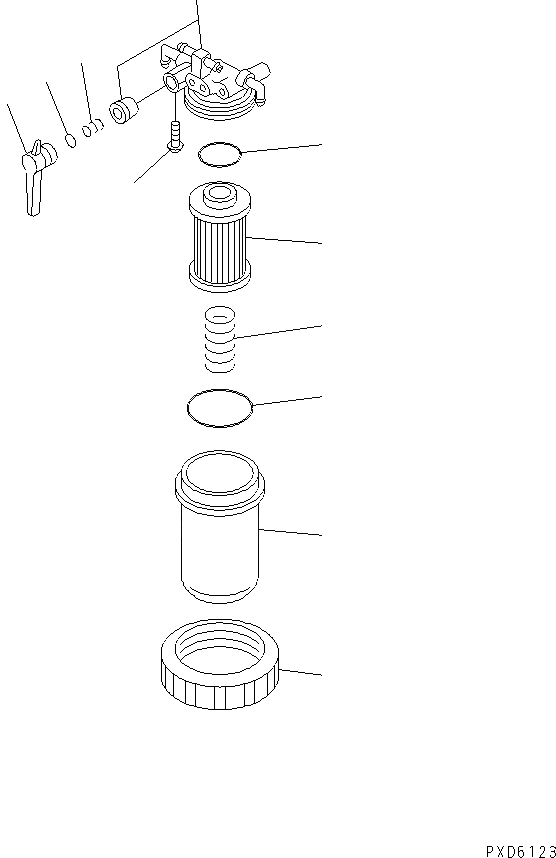 PXD6123