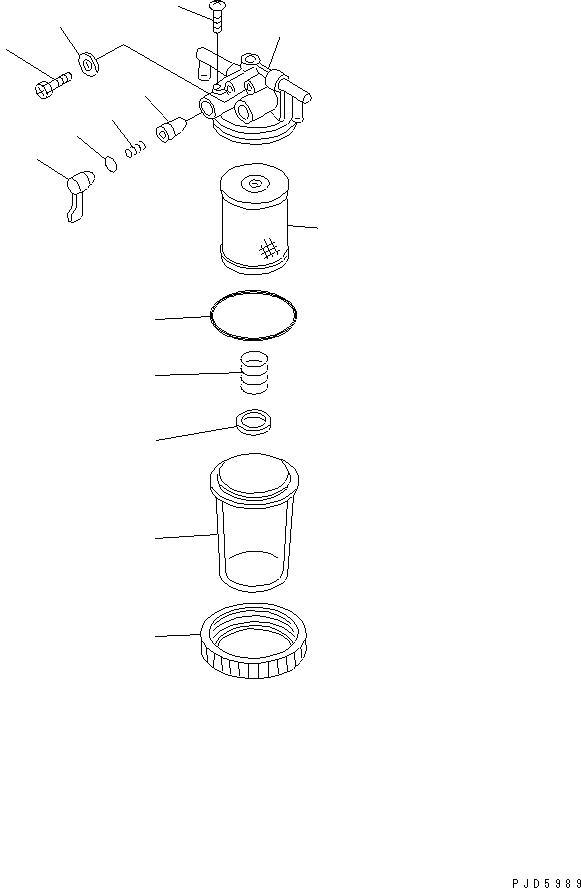 PJD5989