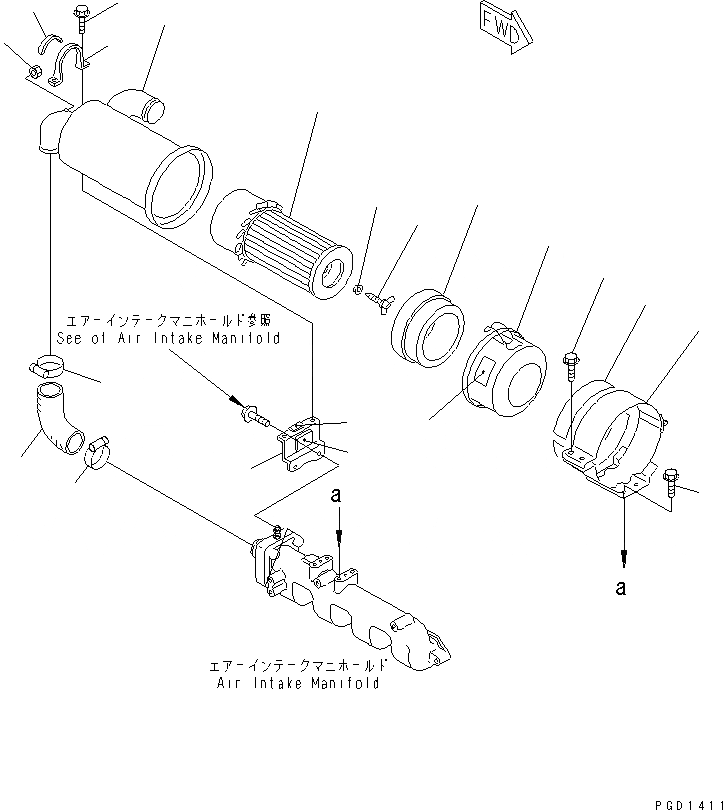 FWD

エアーインテークマニホールド参照
See of Air Intake Manifold

a

a

エアーインテークマニホールド
Air Intake Manifold

PGD1411