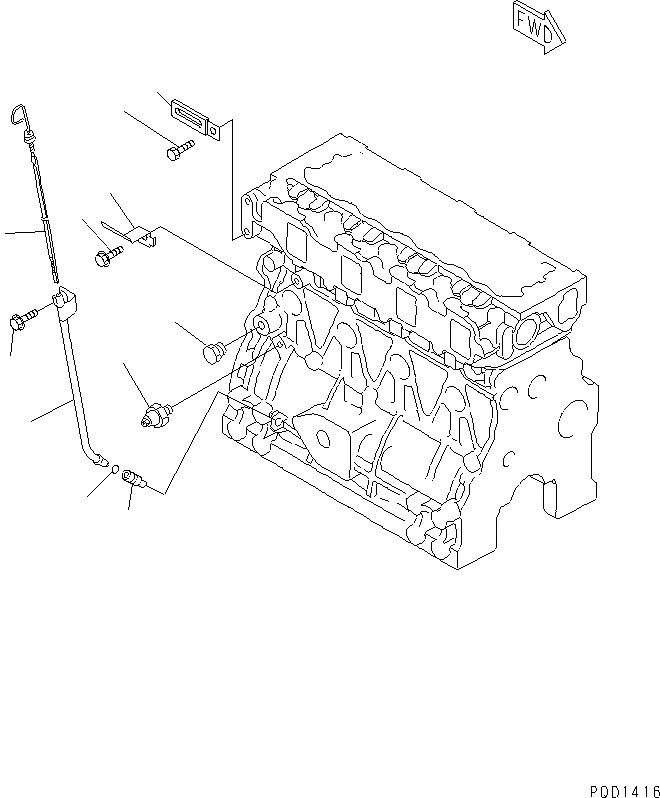 FWD

PDD1416