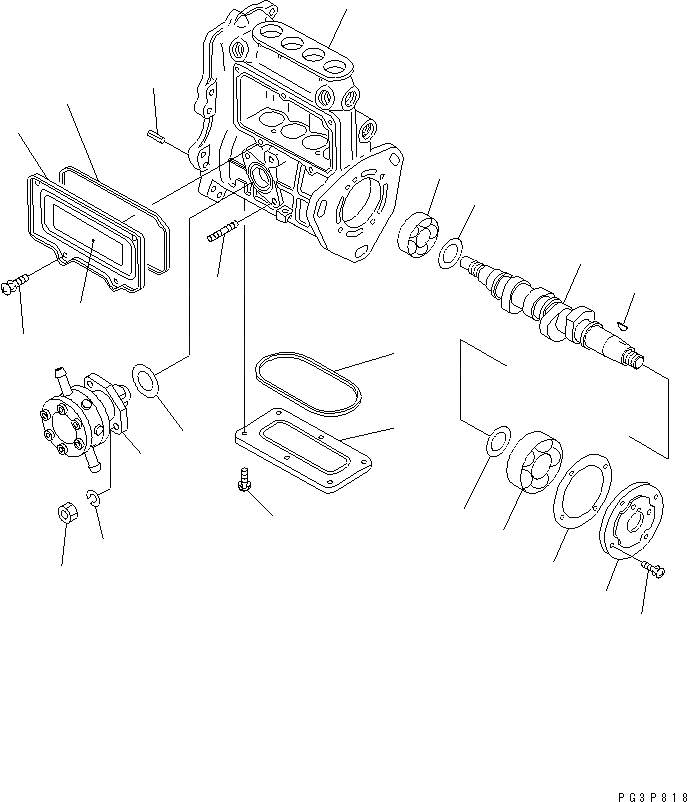 PG3P818