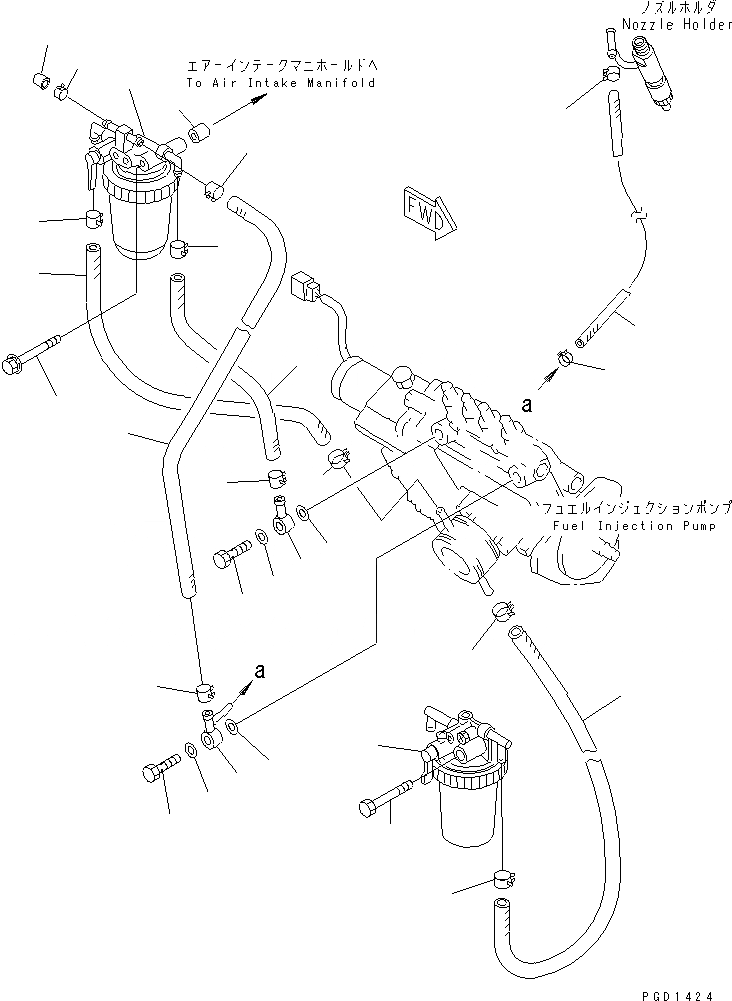 ノズルホルダ
Nozzle Holder

エアーインテークマニホールドへ
To Air Intake Manifold

FWD

a

フュエルインジェクションポンプ
Fuel Injection Pump

a

PGD1424