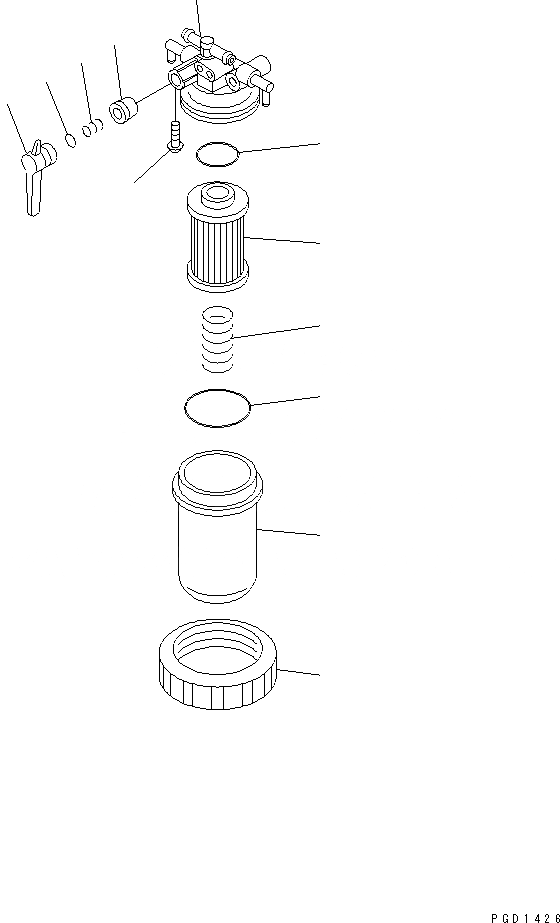 PGD1426