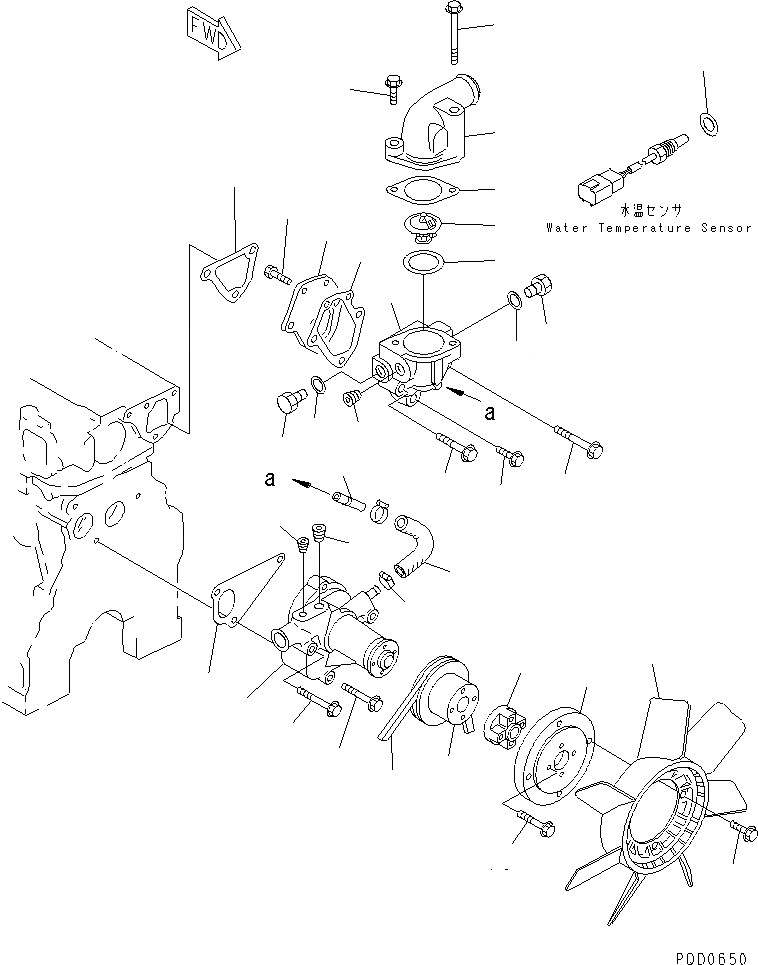 FWD

水温センサ
Water Temperature Sensor

a

a

P0D0650