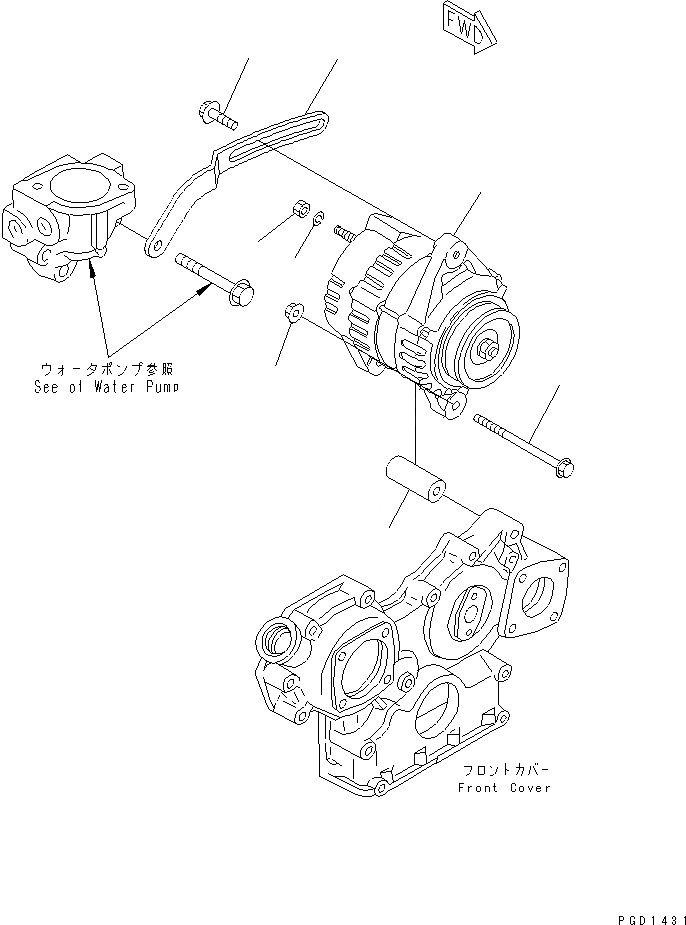 FWD

ウォータポンプ参照
See of Water Pump

フロントカバー
Front Cover

PGD1431