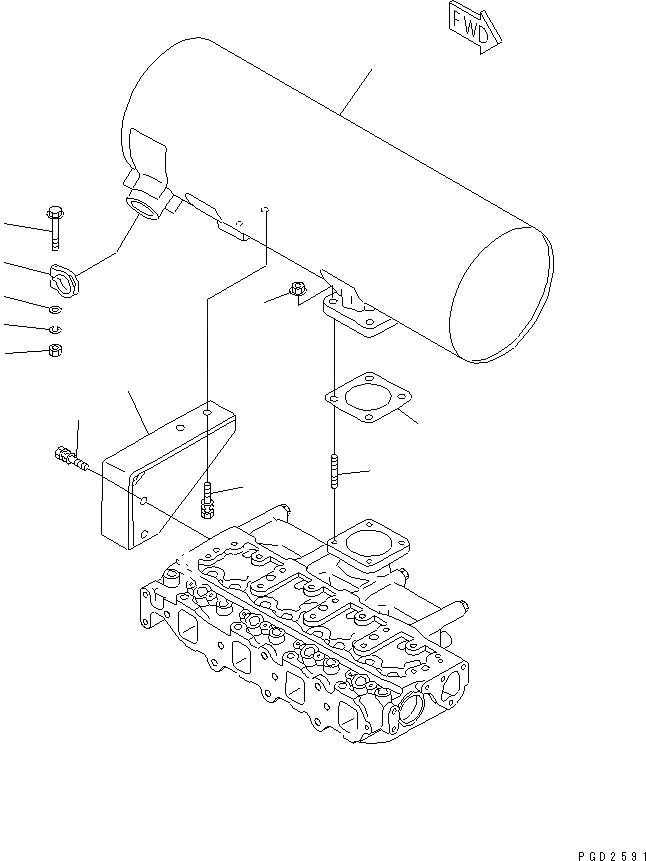 FWD

PGD2591