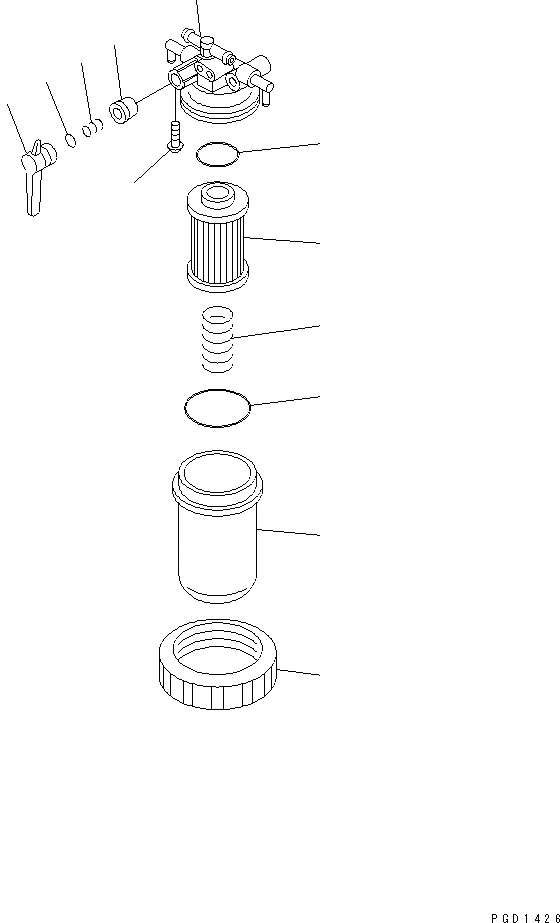 PGD1426