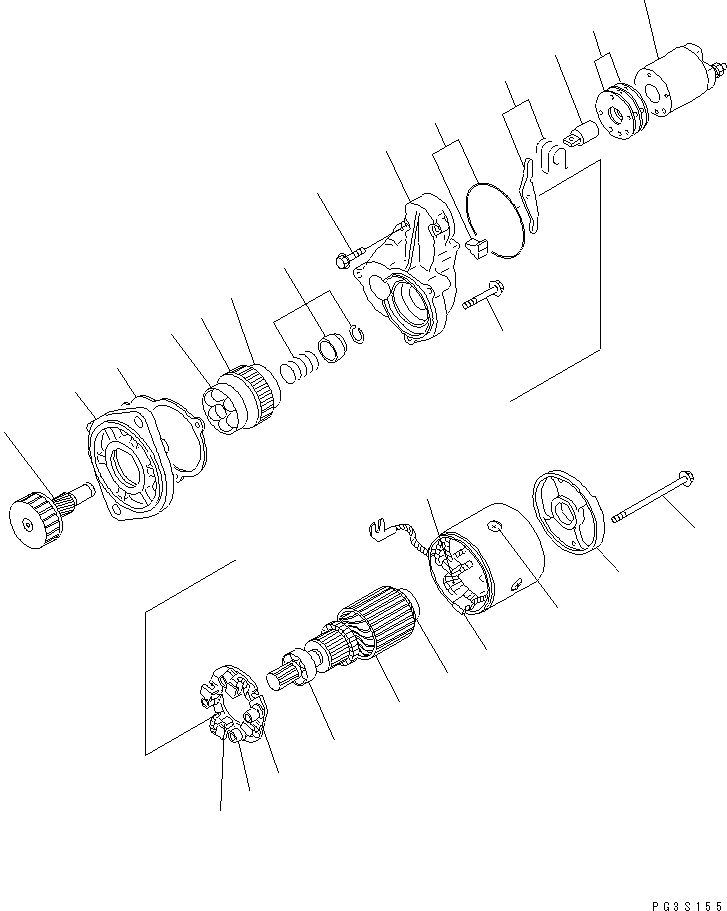 PG3S155