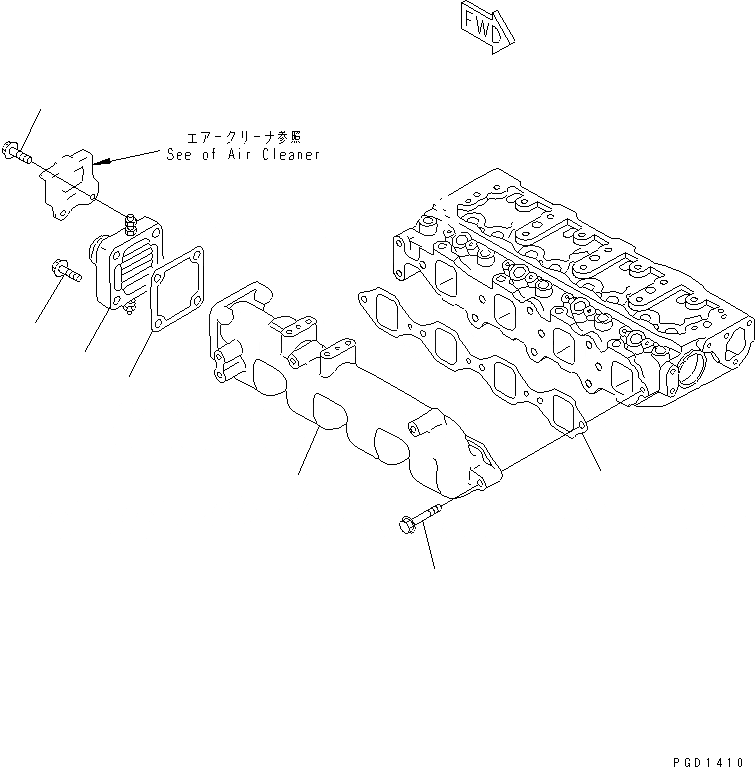 FWD

エアークリーナ参照
See of Air Cleaner

PGD1410