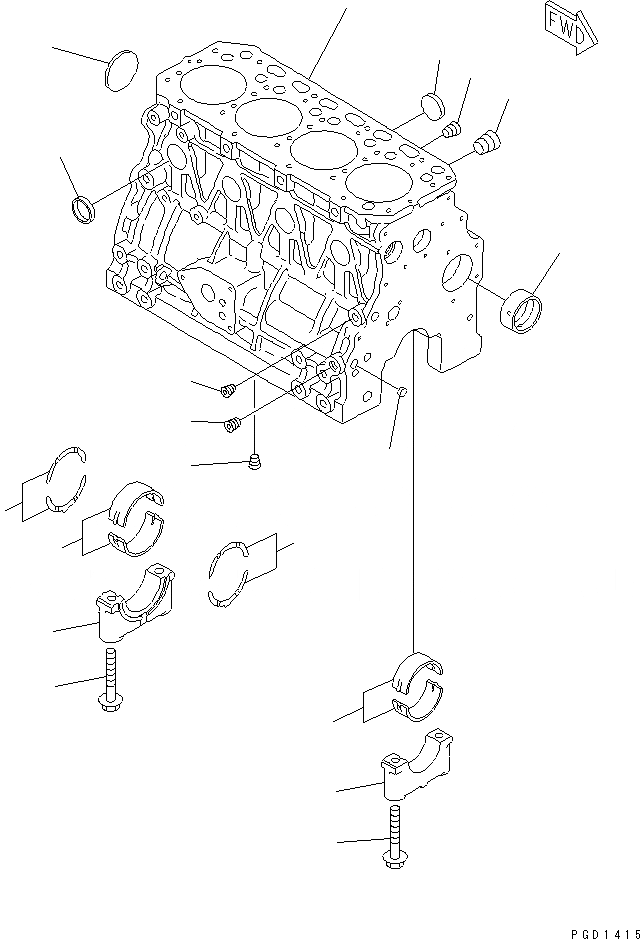 FWD

PGD1415