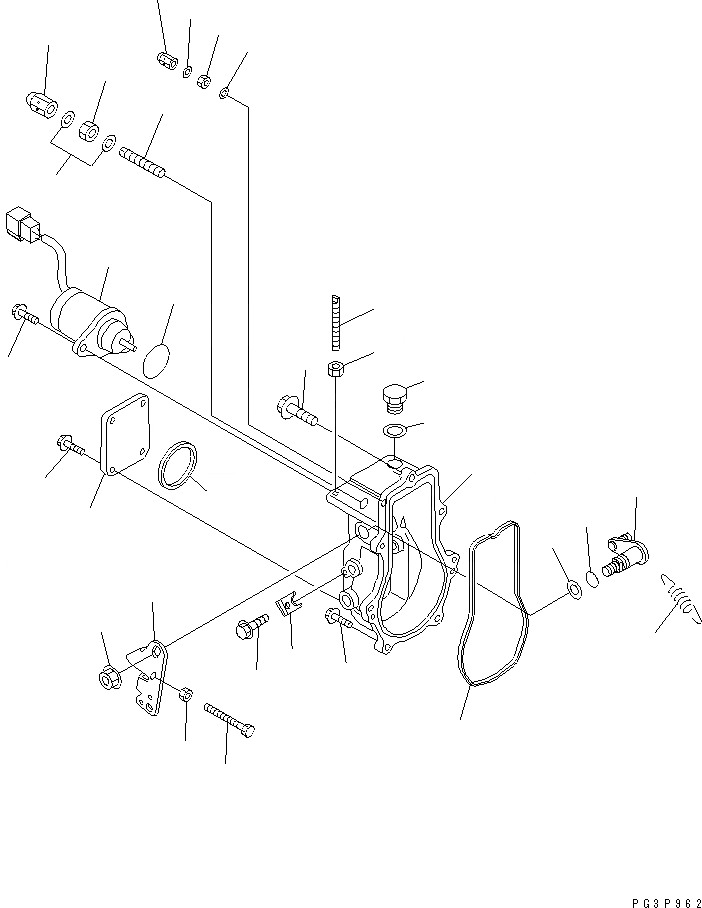 PG3P962