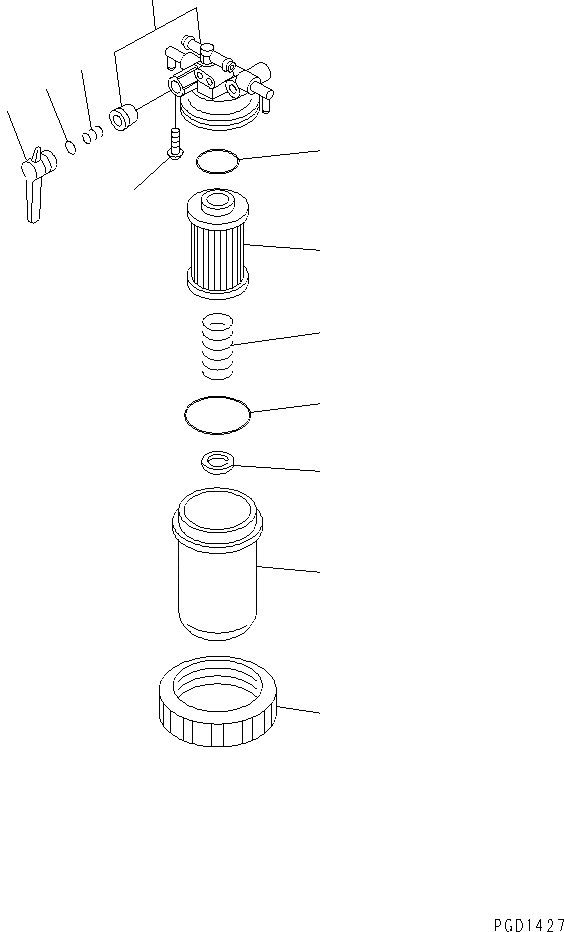 PGD1427