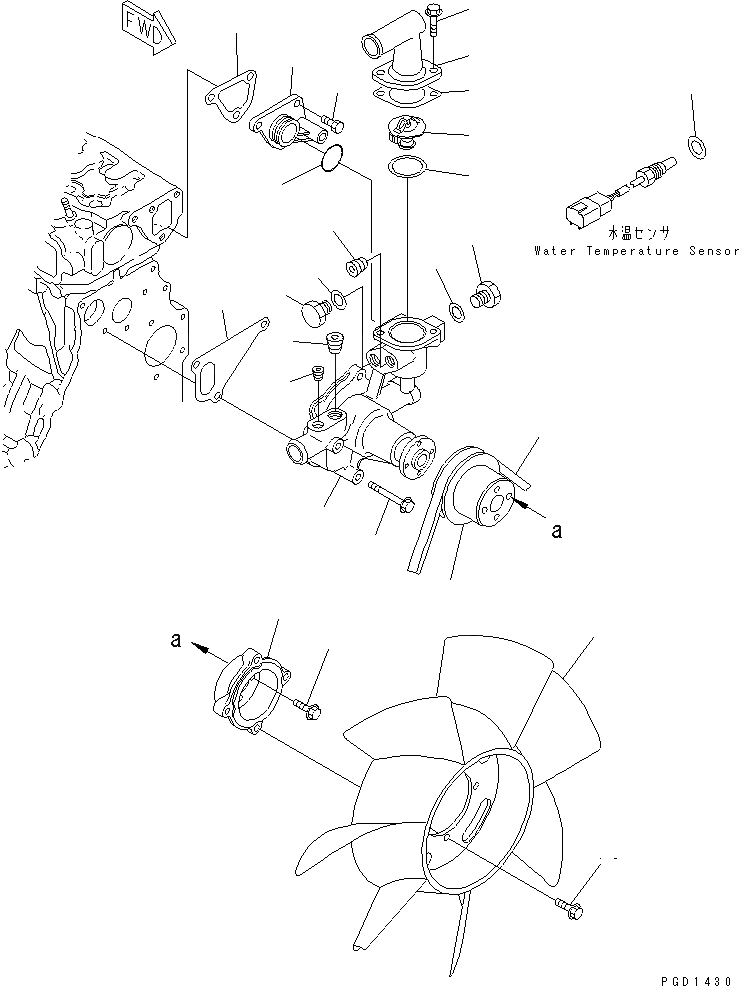 FWD

水温センサ
Water Temperature Sensor

a

a

PGD1430