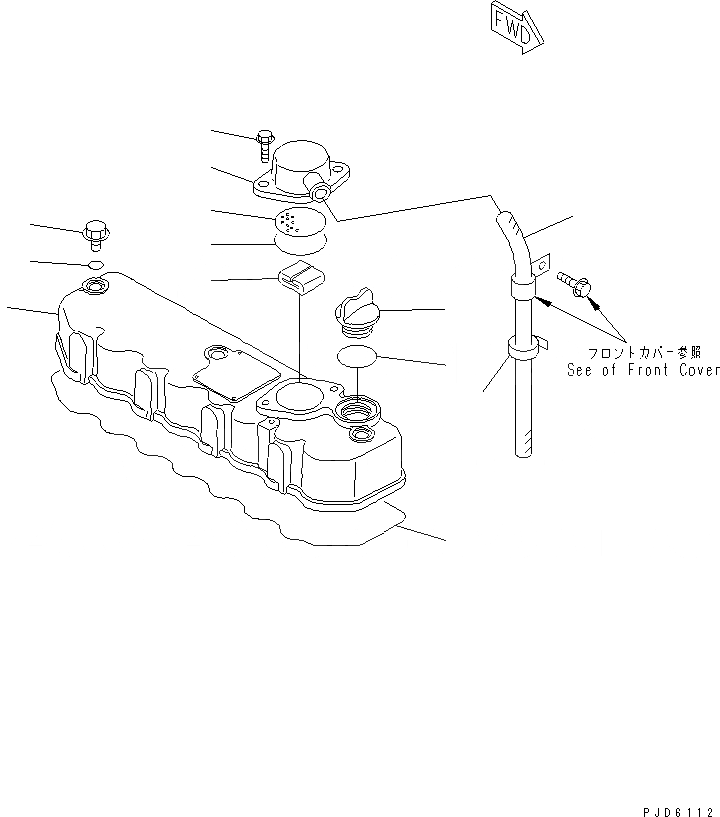 FWD

フロントカバー参照
See of Front Cover

PJD6112