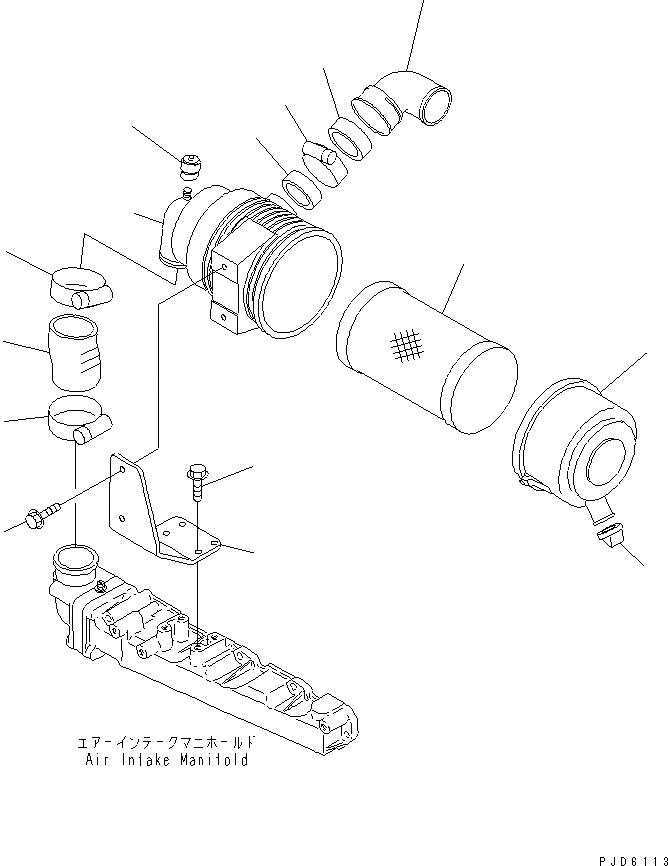 エアーインテークマニホールド
Air Intake Manifold

PJD6113