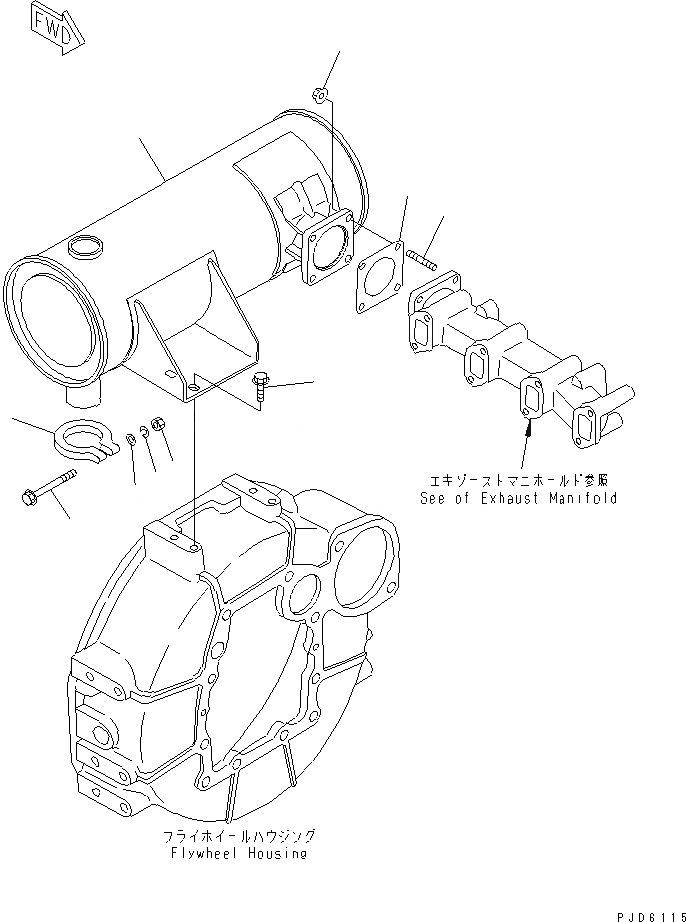 FWD

エキゾーストマニホールド参照
See of Exhaust Manifold

フライホイールハウジング
Flywheel Housing

PJD6115