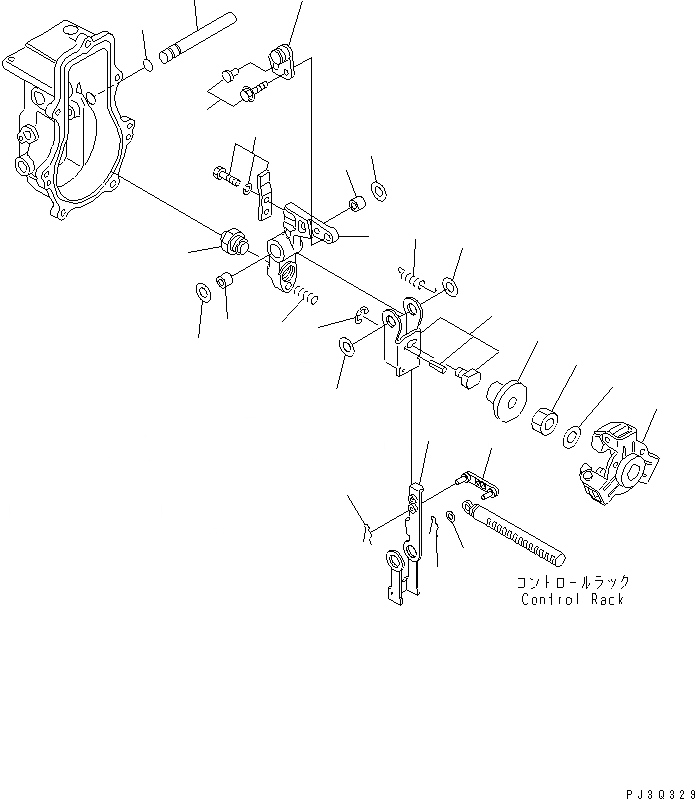 コントロールラック
Control Rack

PJ3Q329