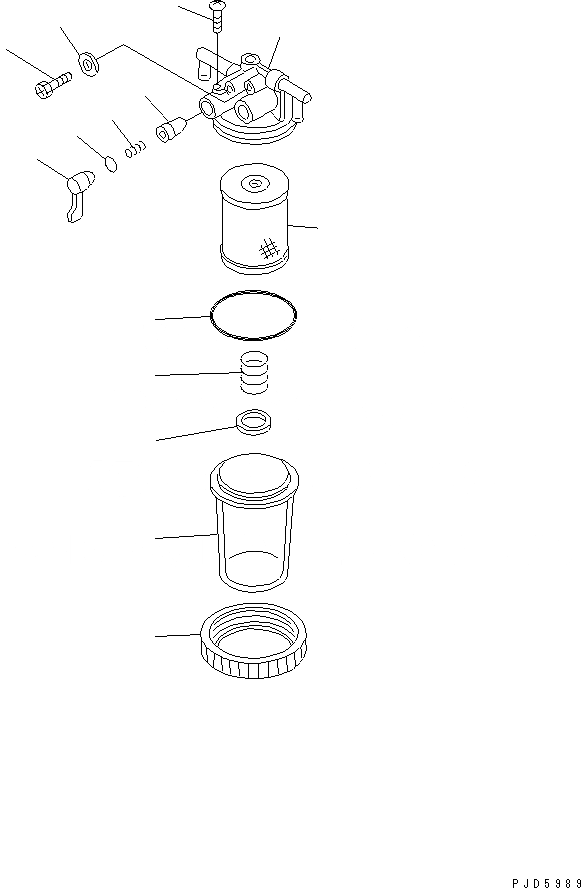 PJD5989