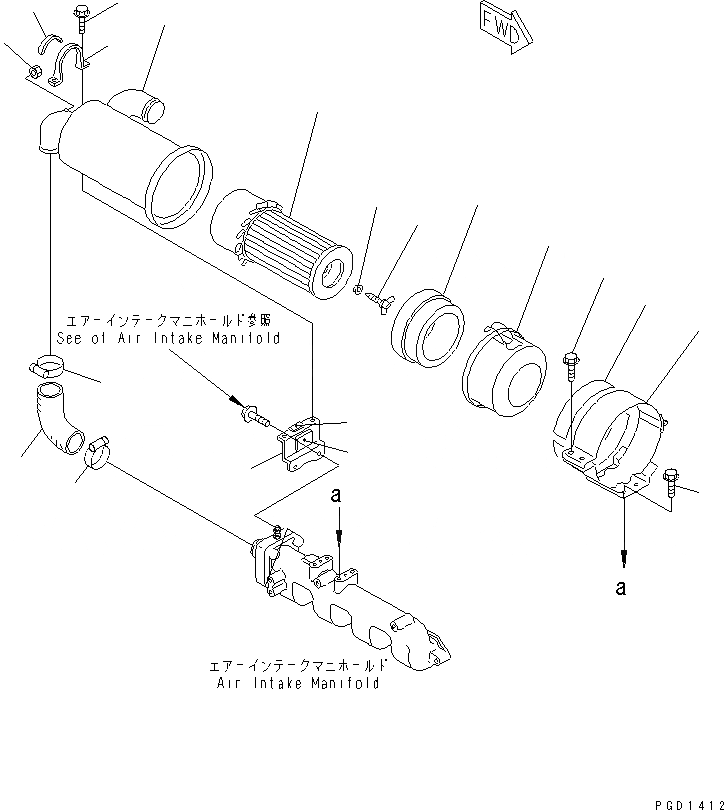 FWD

エアーインテークマニホールド参照
See of Air Intake Manifold

a

a

エアーインテークマニホールド
Air Intake Manifold

PGD1412