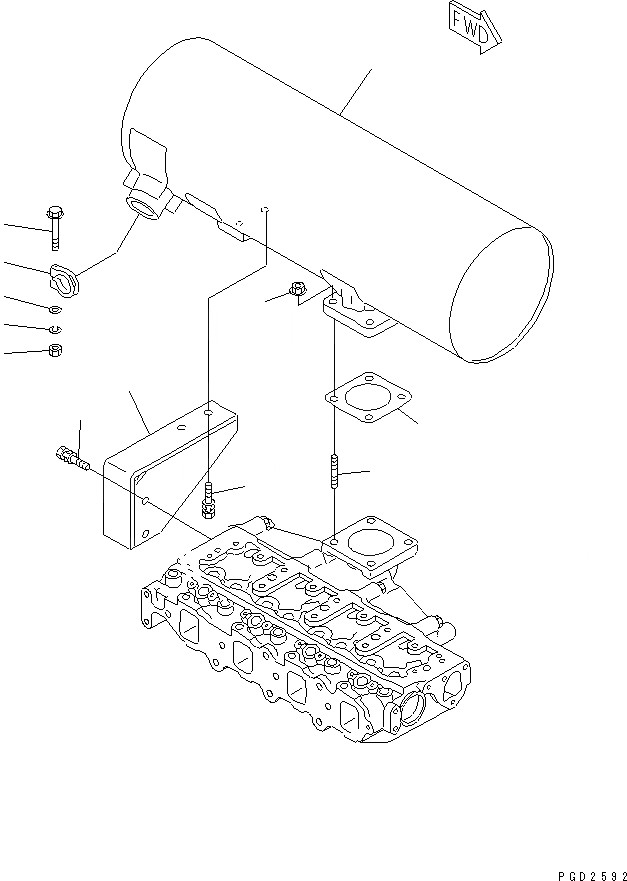 FWD

PGD2592