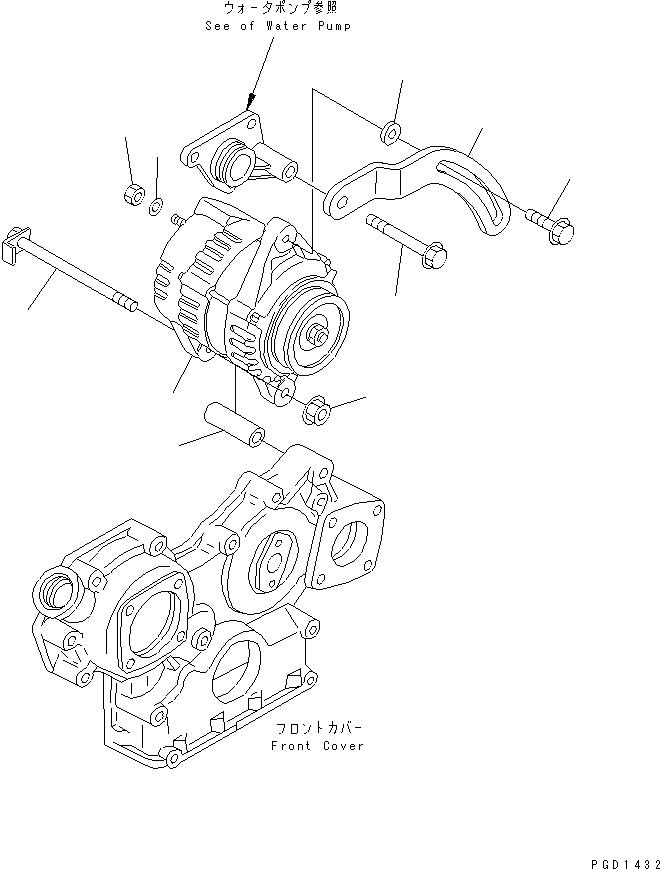 ウォータポンプ参照
See of Water Pump

フロントカバー
Front Cover

PGD1432