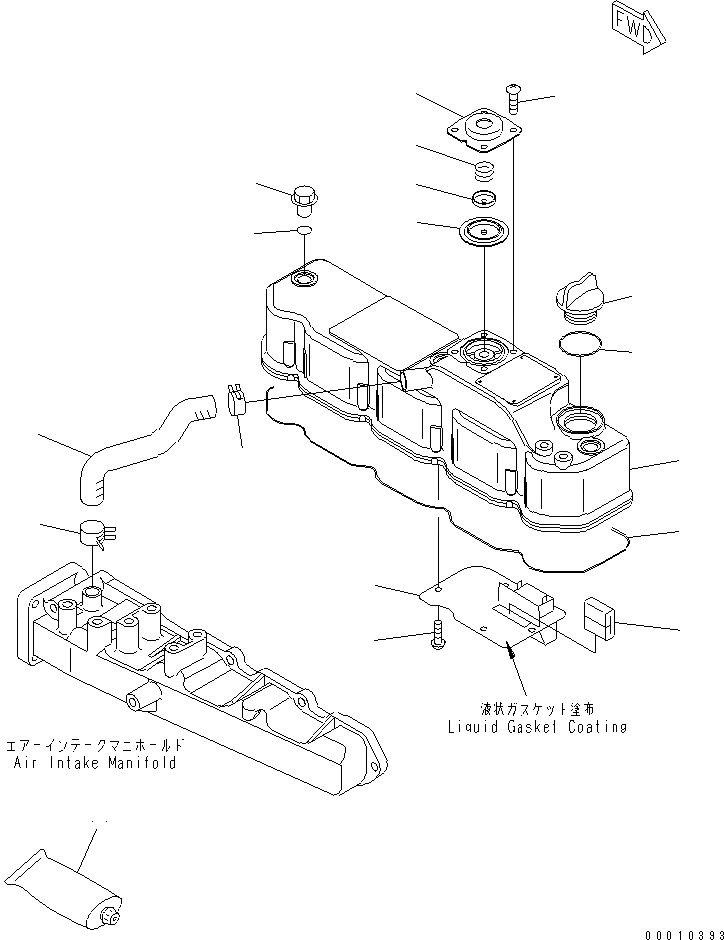 FWD

液状ガスケット塗布
Liquid Gasket Coating

エアーインテークマニホールド
Air Intake Manifold

00010393