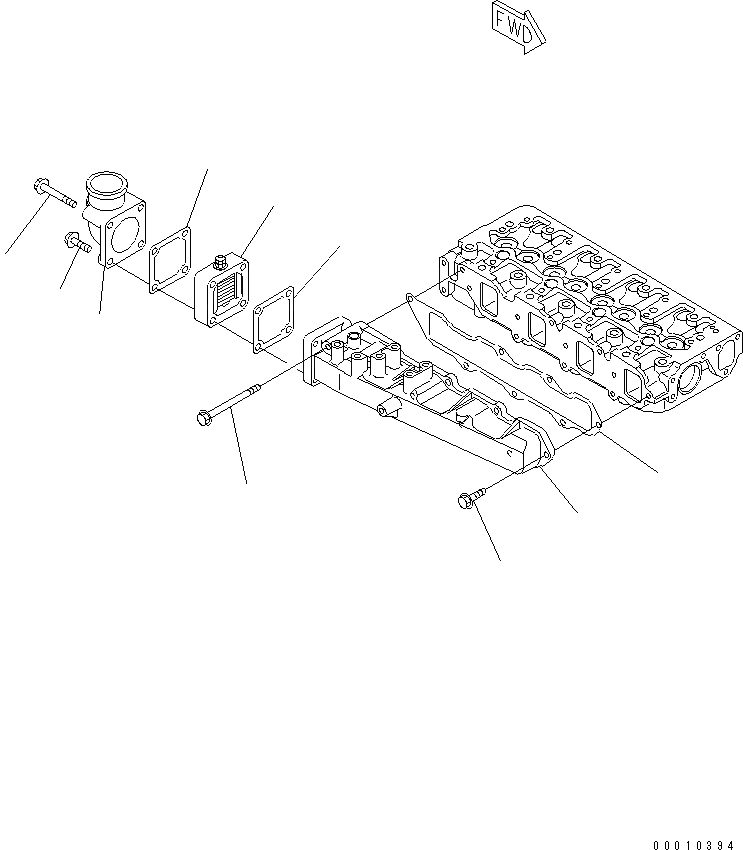 FWD

00010394