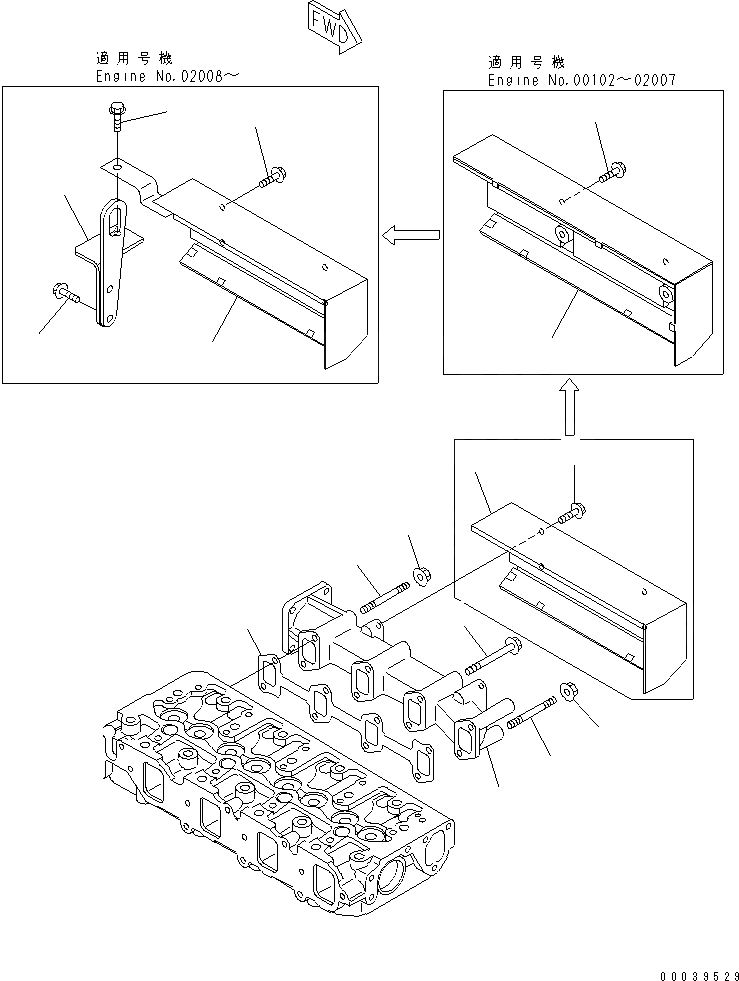 FWD

適用号機
Engine No.02008～

適用号機
Engine No.00102～02007

00039529