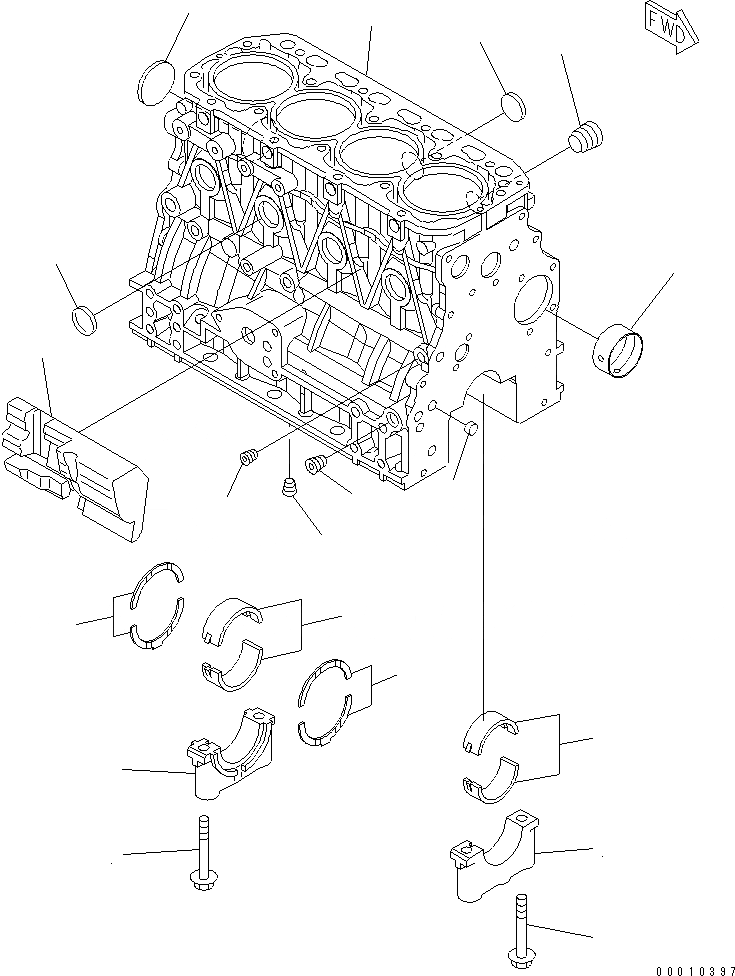 FWD

00010397