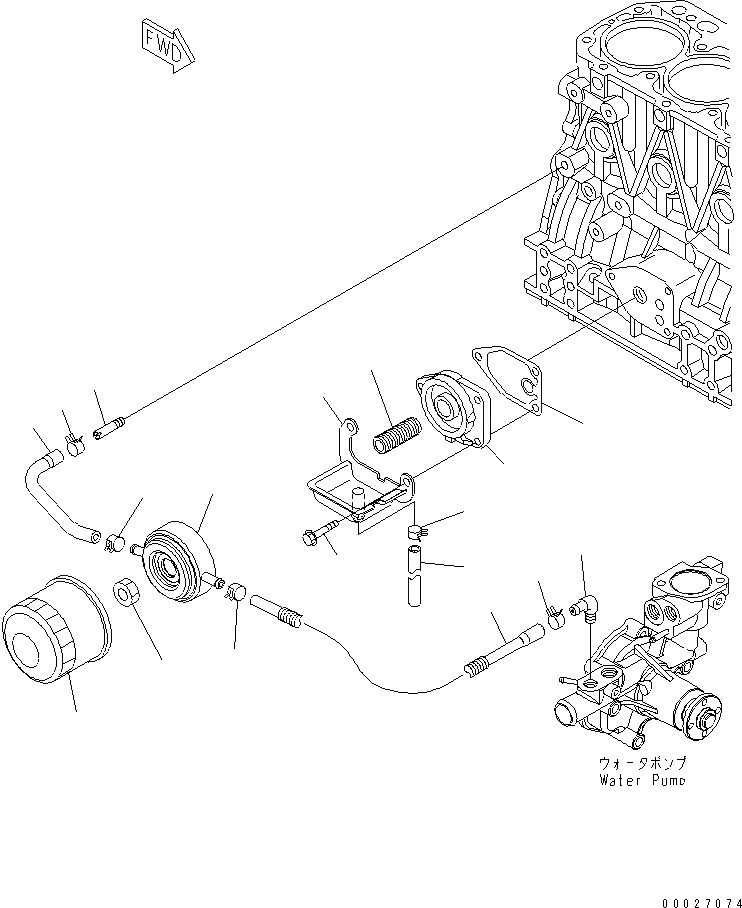 FWD

ウォータポンプ
Water Pump

00027074