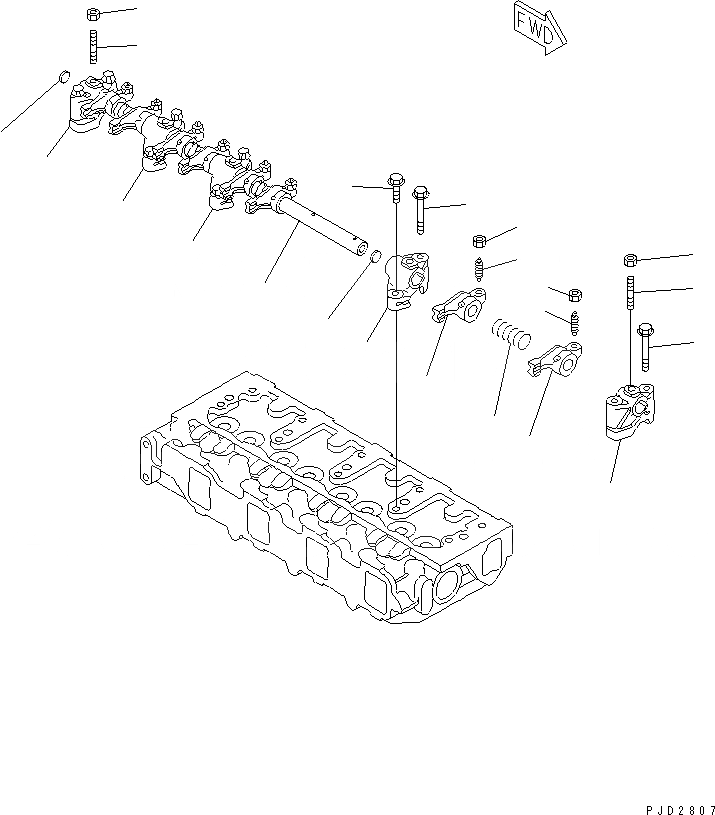 FWD

PJD2807