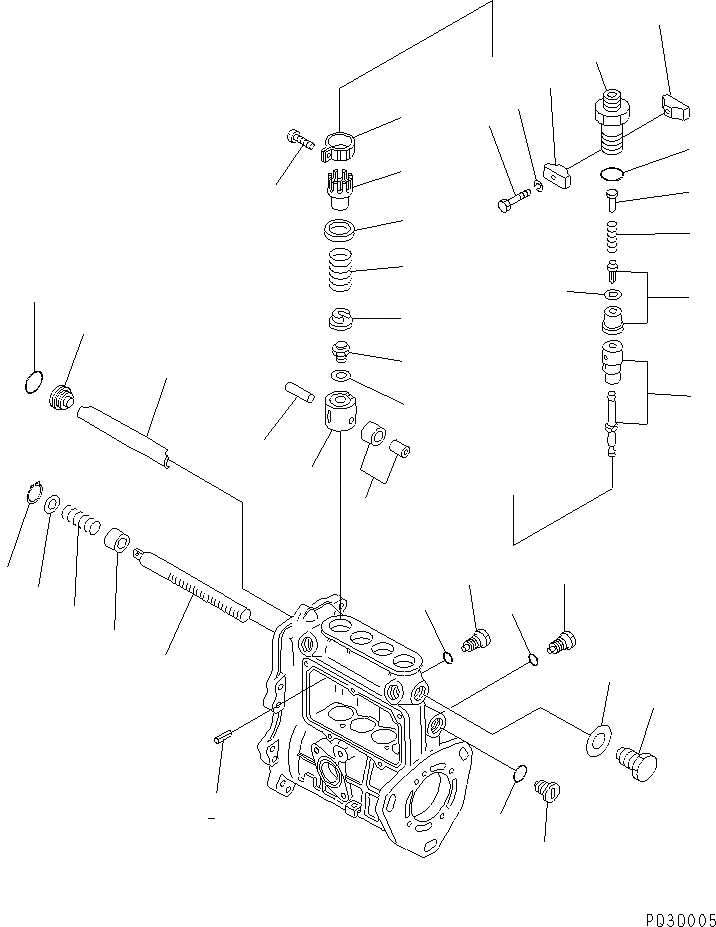 PQ30005