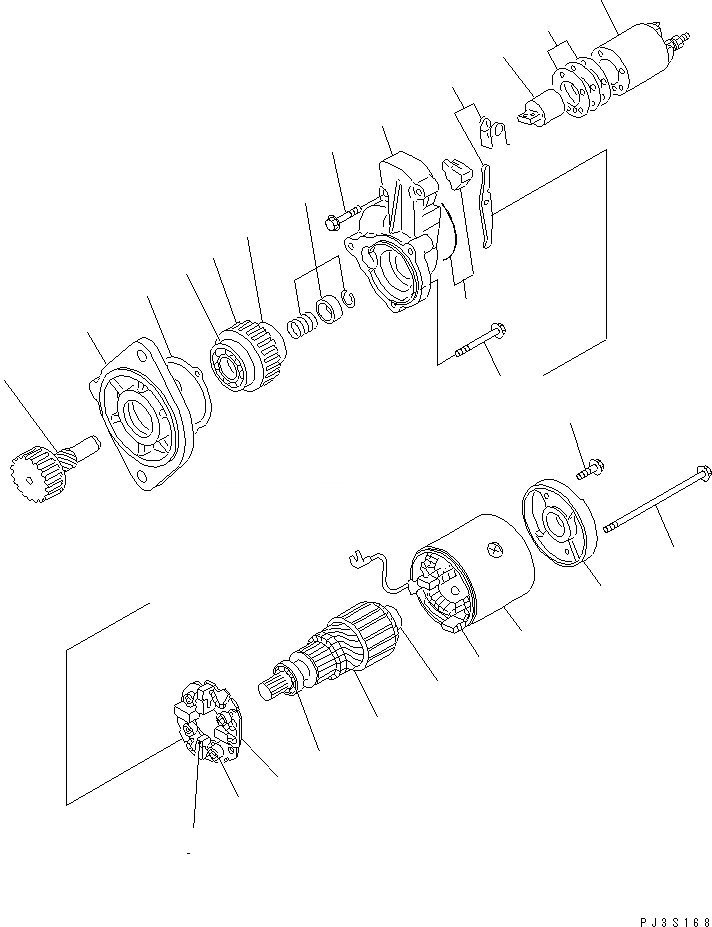 PJ3S168