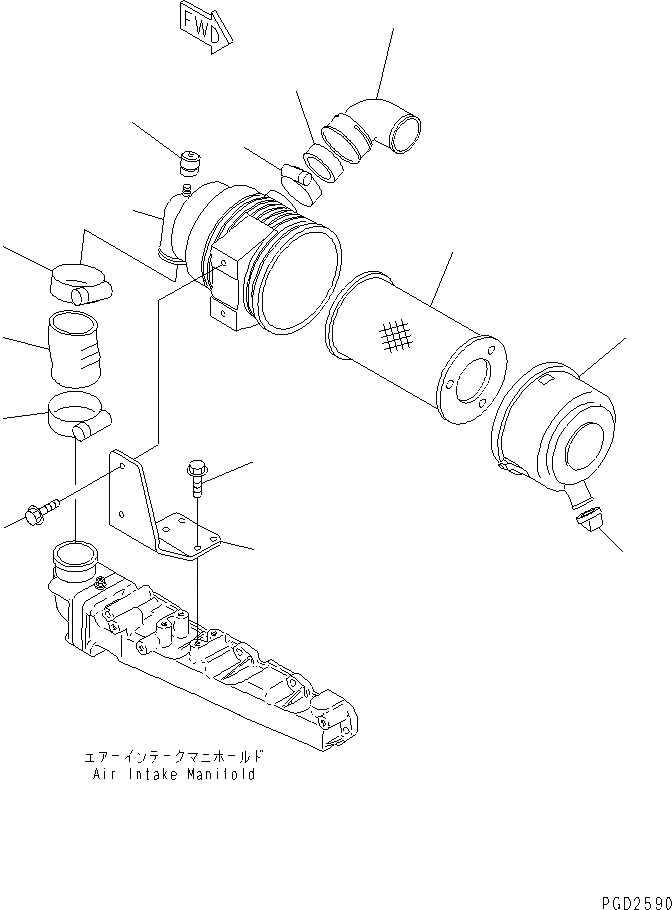 FWD

エアーインテークマニホールド
Air Intake Manifold

PGD2590