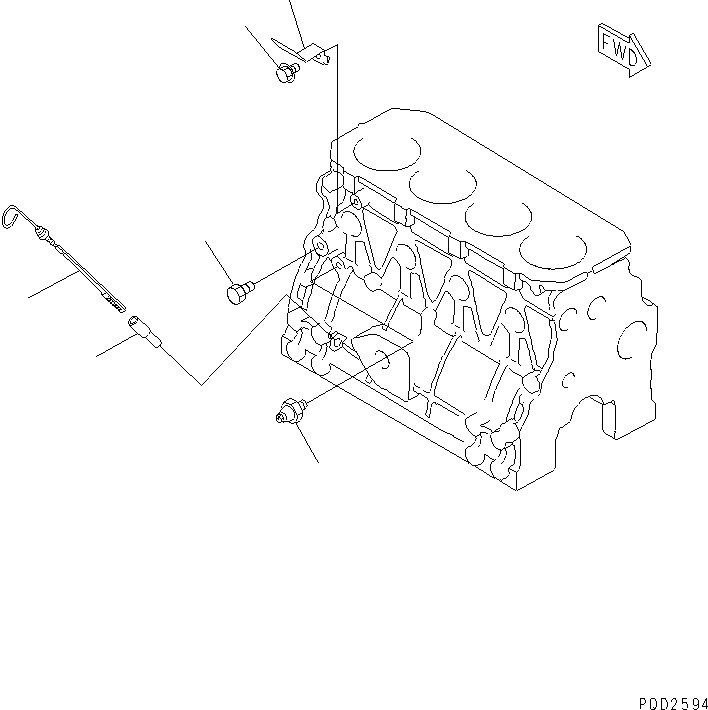 FWD

PDD2594