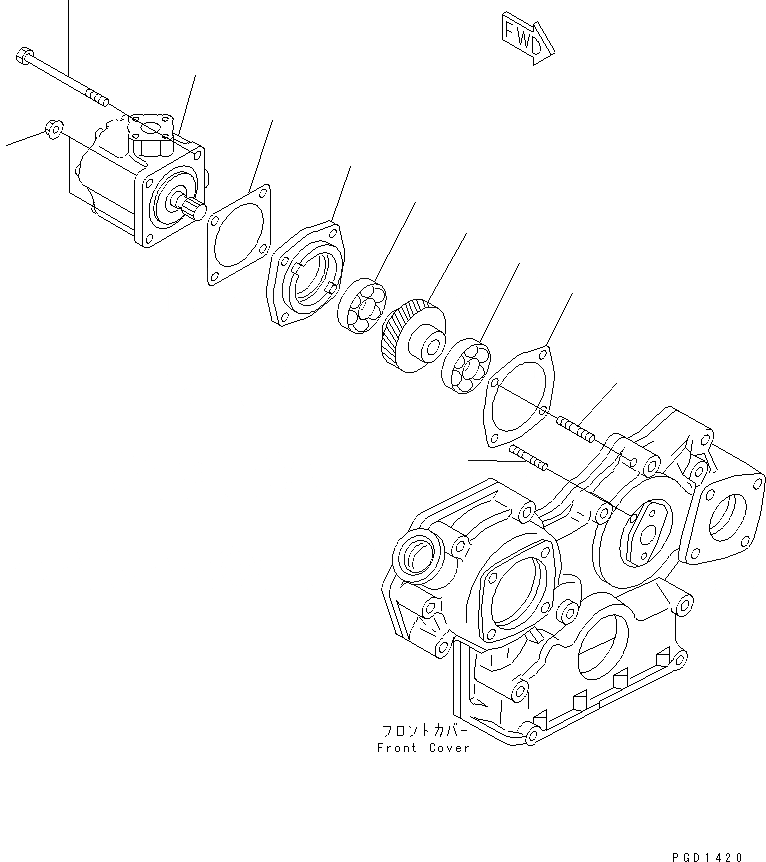 FWD

フロントカバー
Front Cover

PGD1420