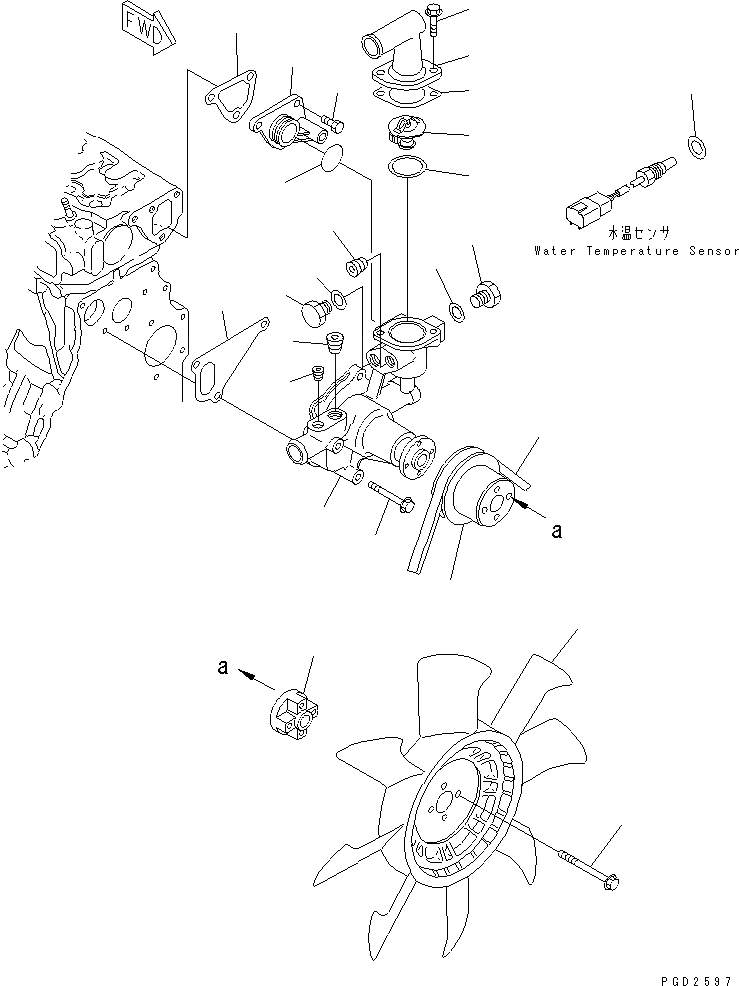 FWD

水温センサ
Water Temperature Sensor

a

a

PGD2597